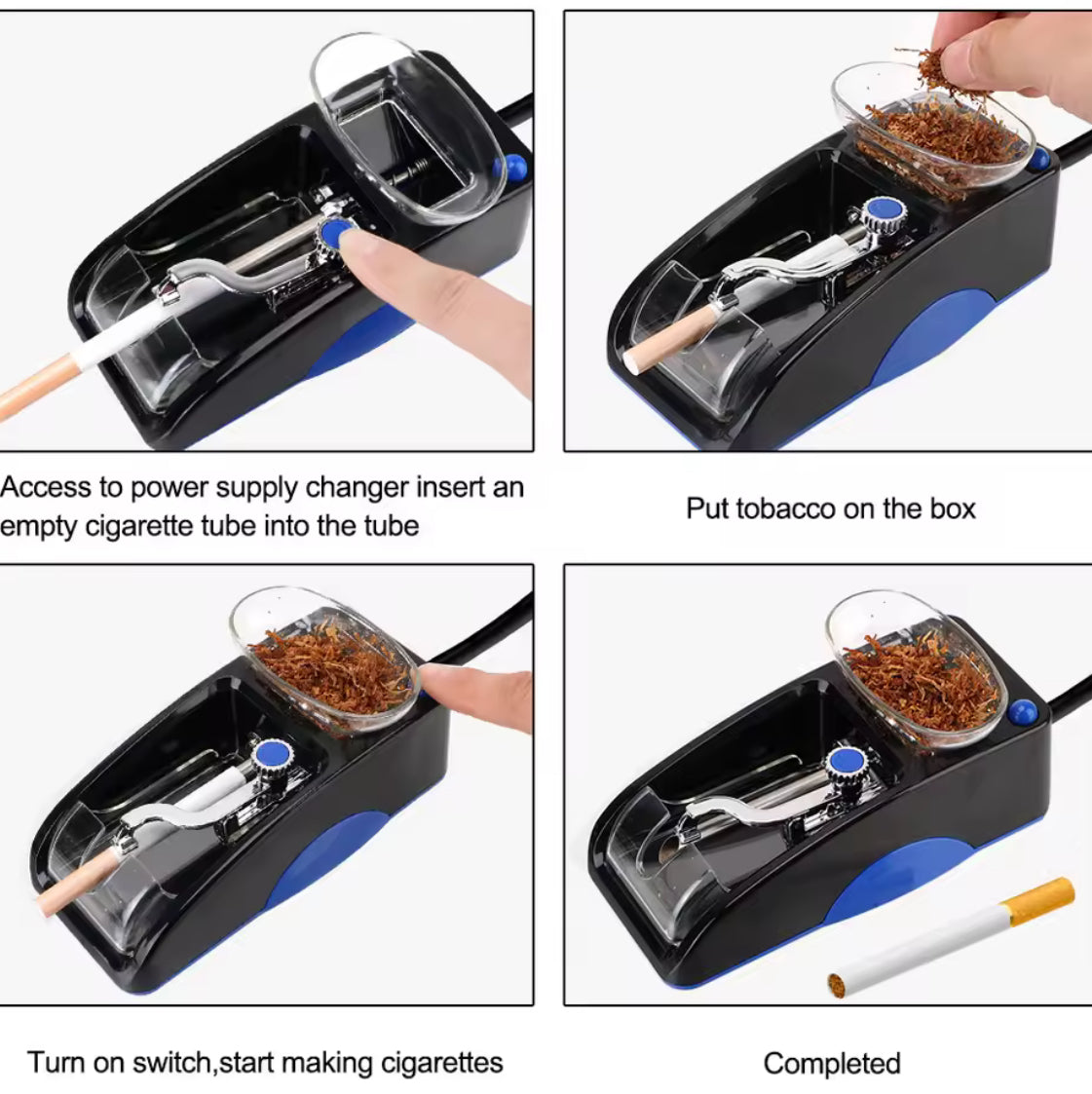 Access to power supply changer insert an empty cigarette tube into the tube

Put tobacco on the box

Turn on switch,start making cigarettes

Completed